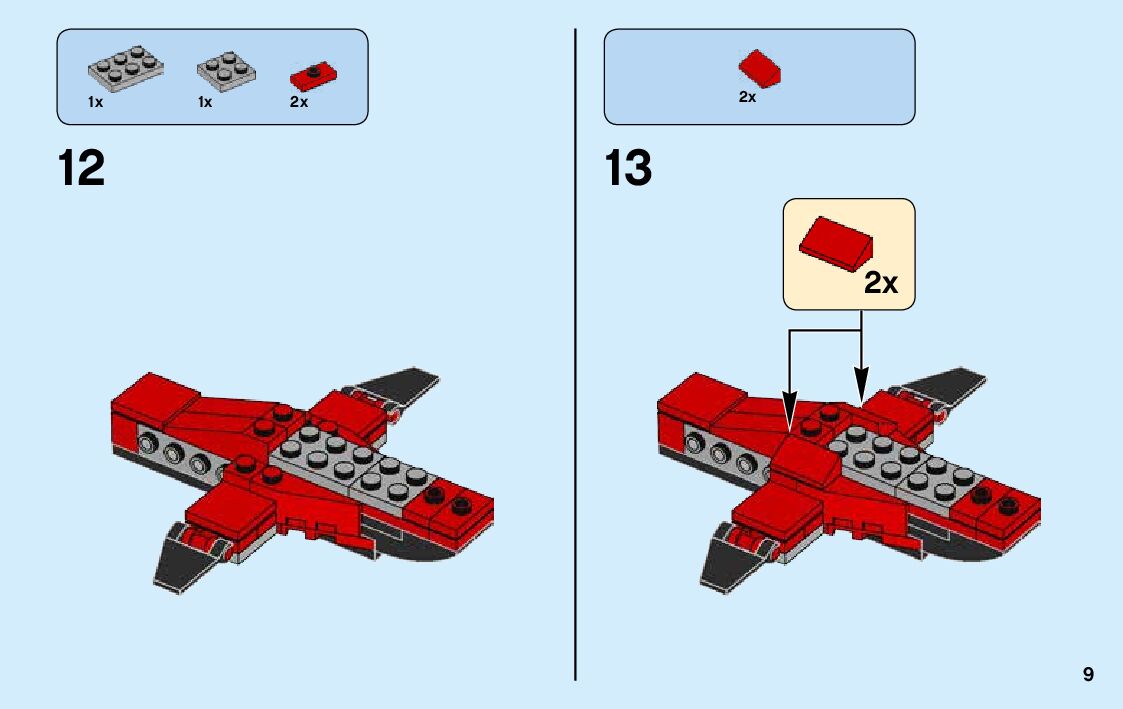 1x 1x 2x

12

2x

13

2x

9