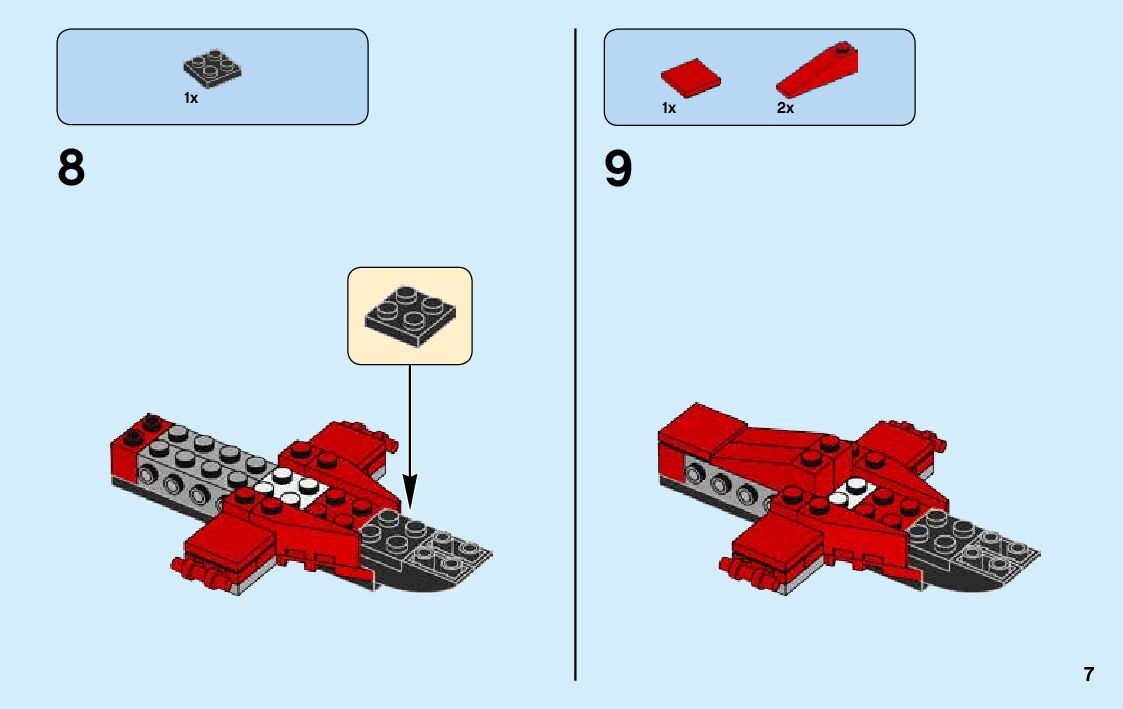 1x

8

1x 2x

9

7