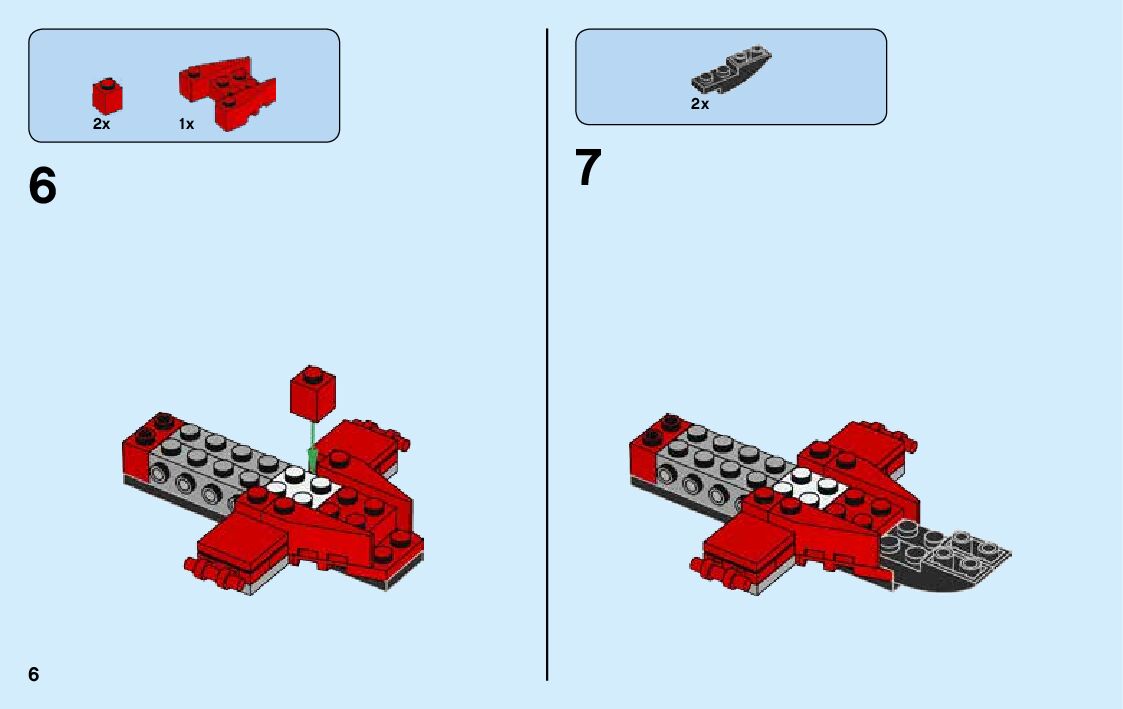 2x 1x

6

2x

7

6