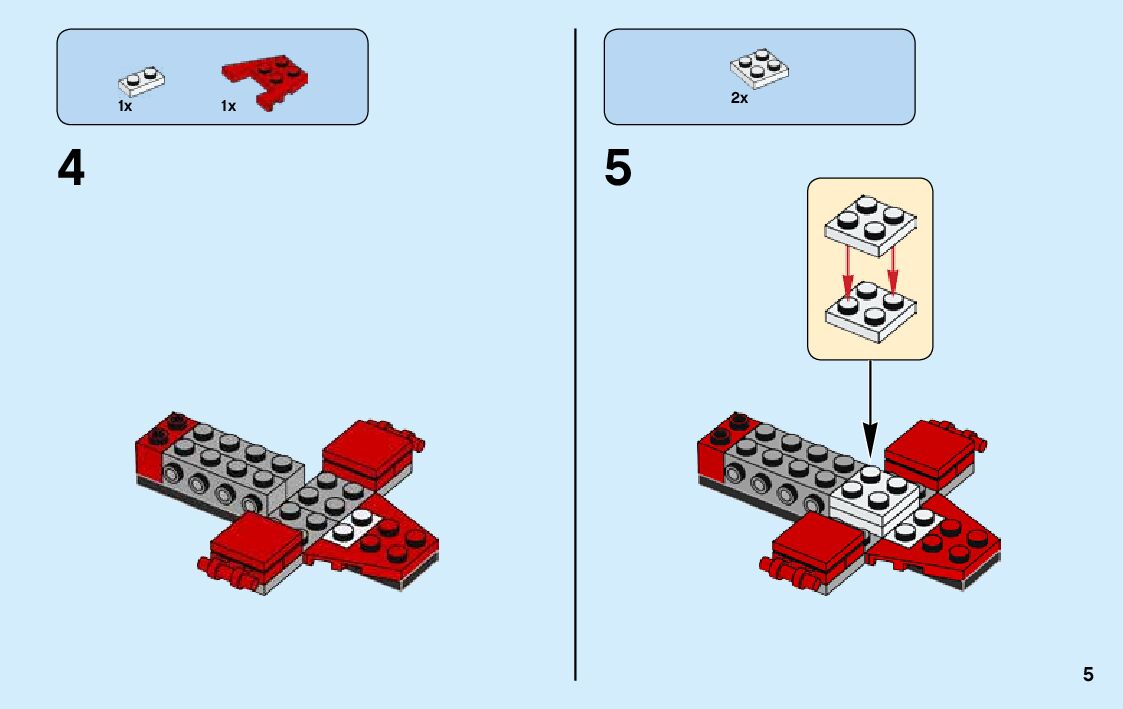 1x 1x

4

2x

5

5