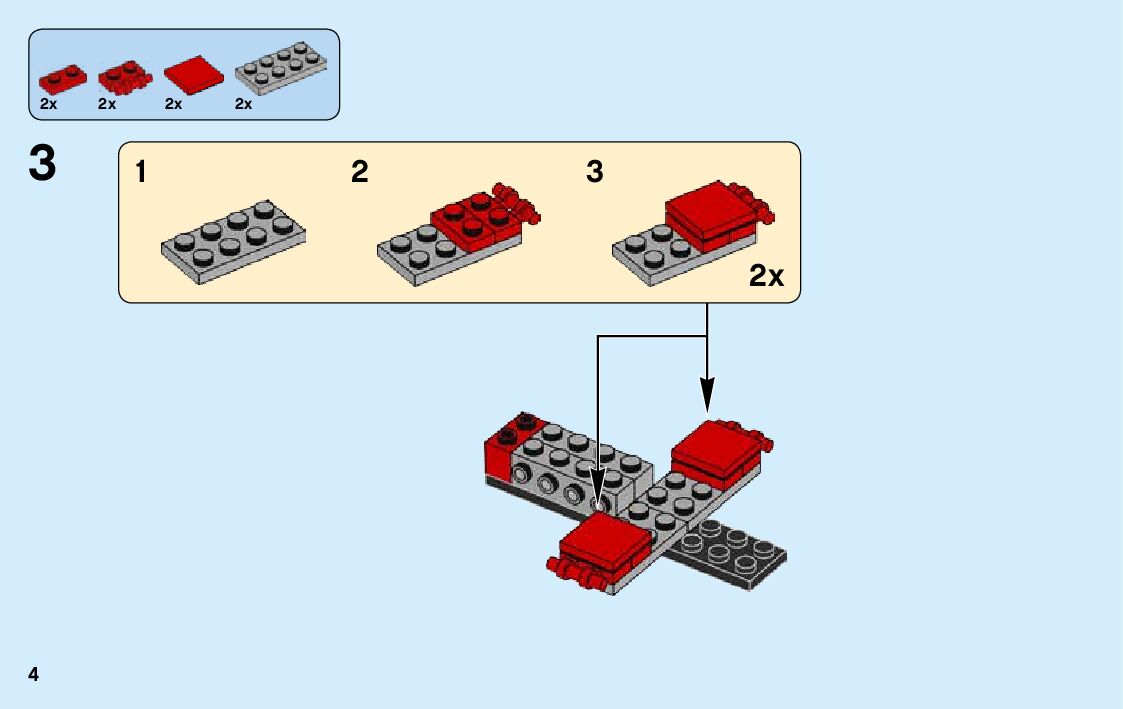 2x 2x 2x 2x

3

1

2

3

2x

4