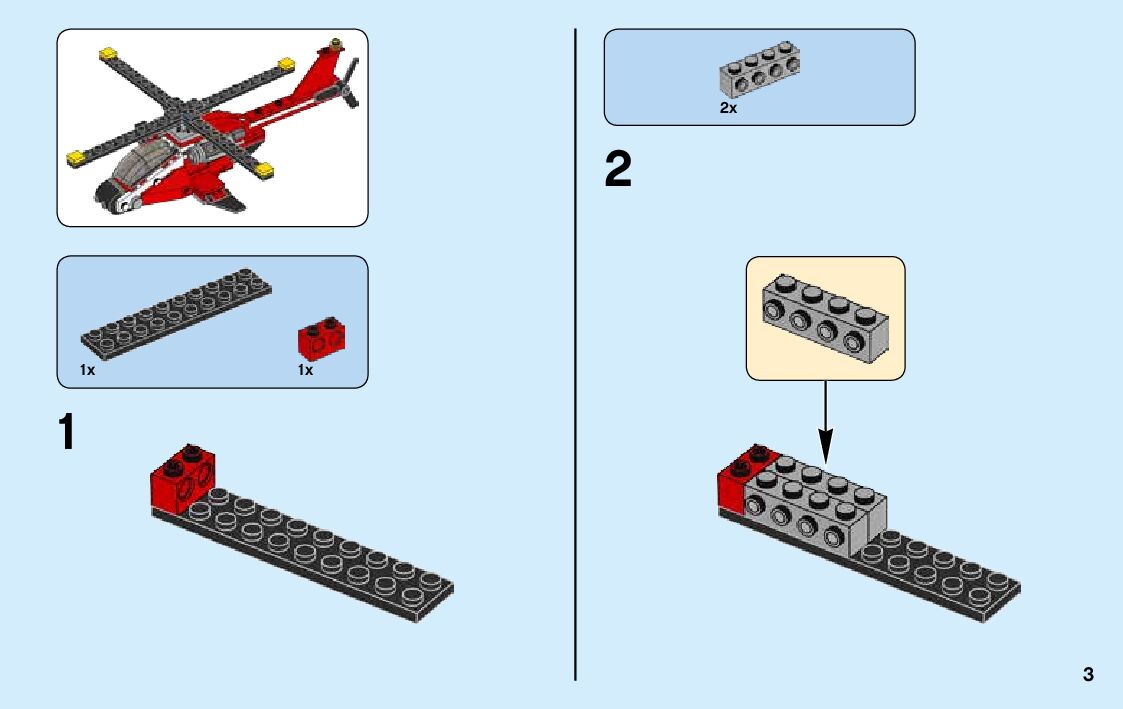 1x

1x

1

2x

2

3