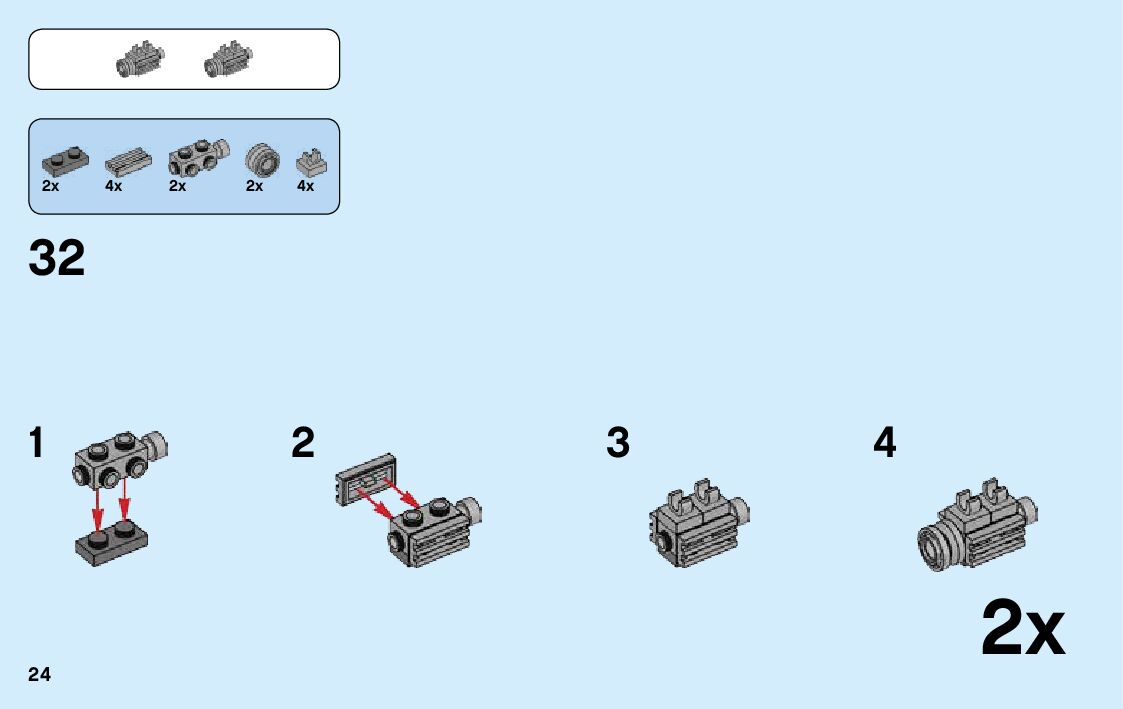 2x 4x 2x 2x 4x

32

1

2

3

4

2x

24