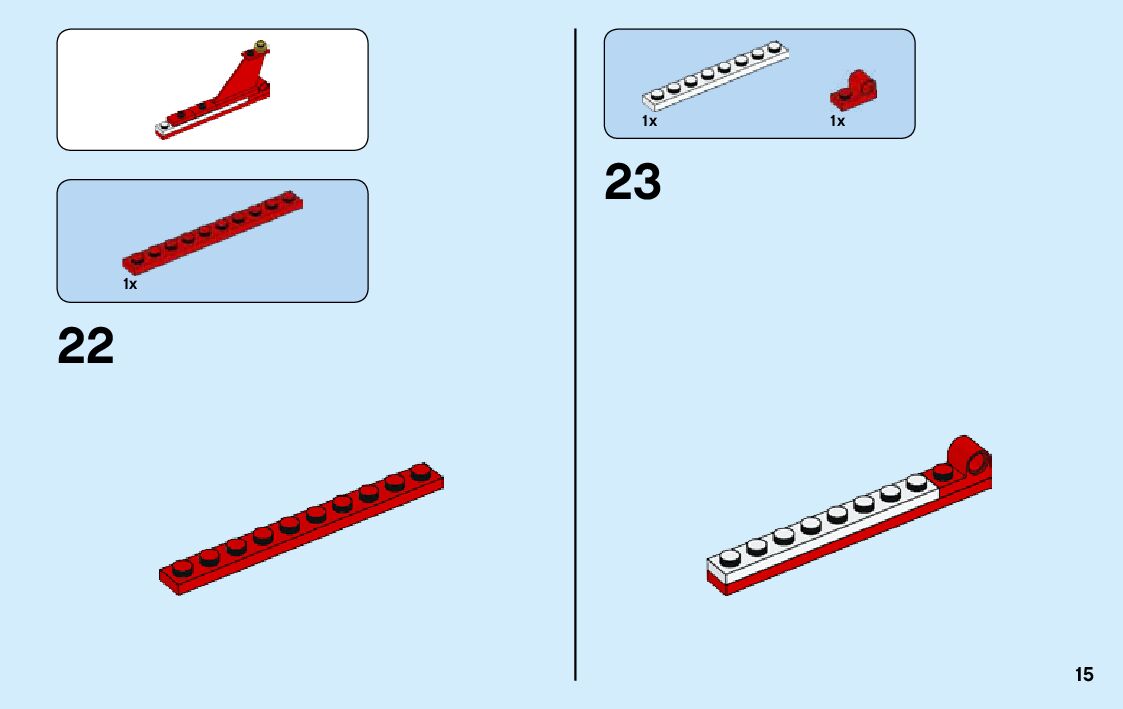 1x

22

1x

1x

23

15