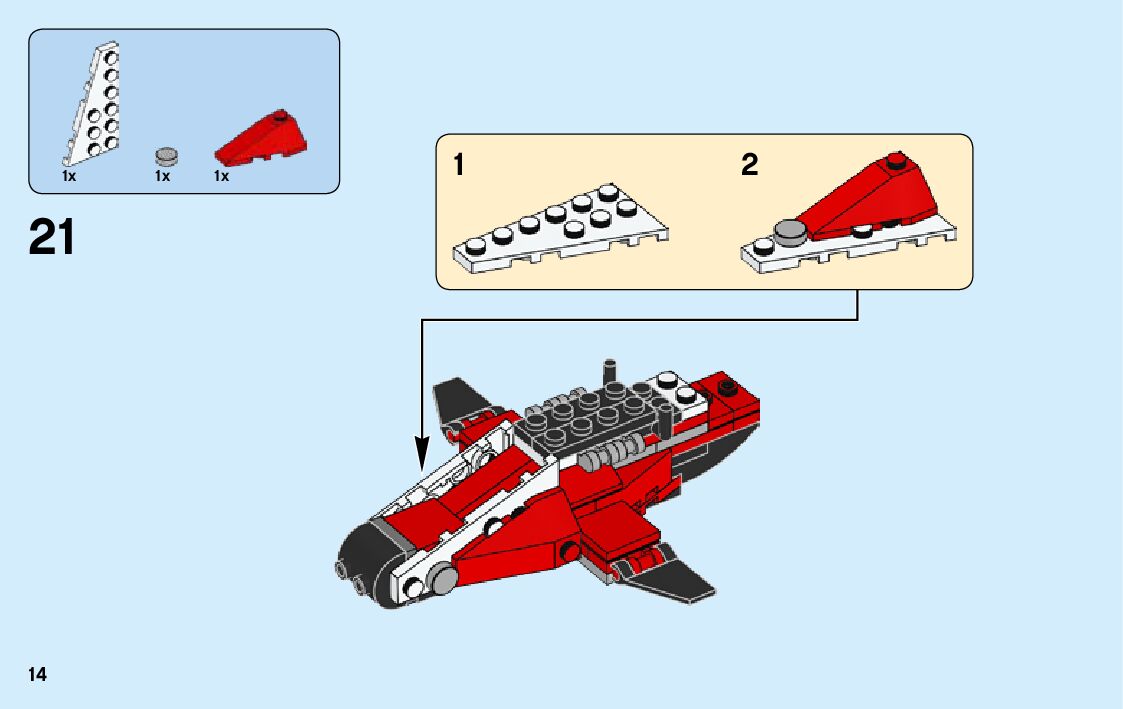 1x 1x 1x

21

1

2

14