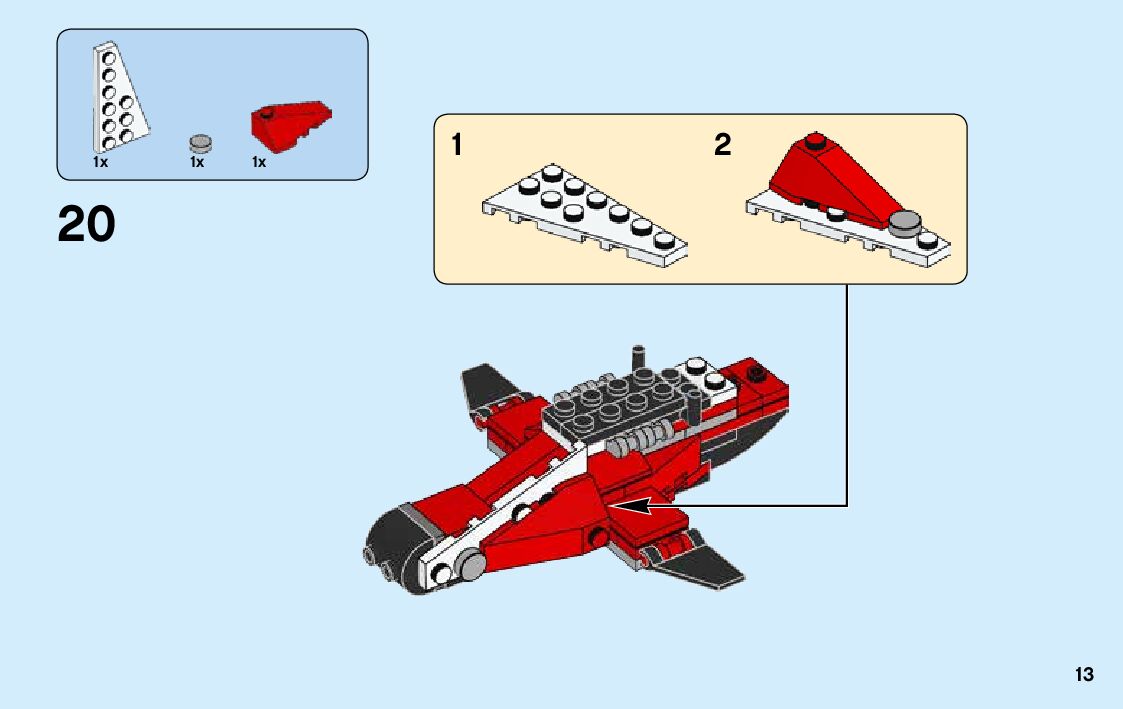 1x
1x
1x

20

1

2

13