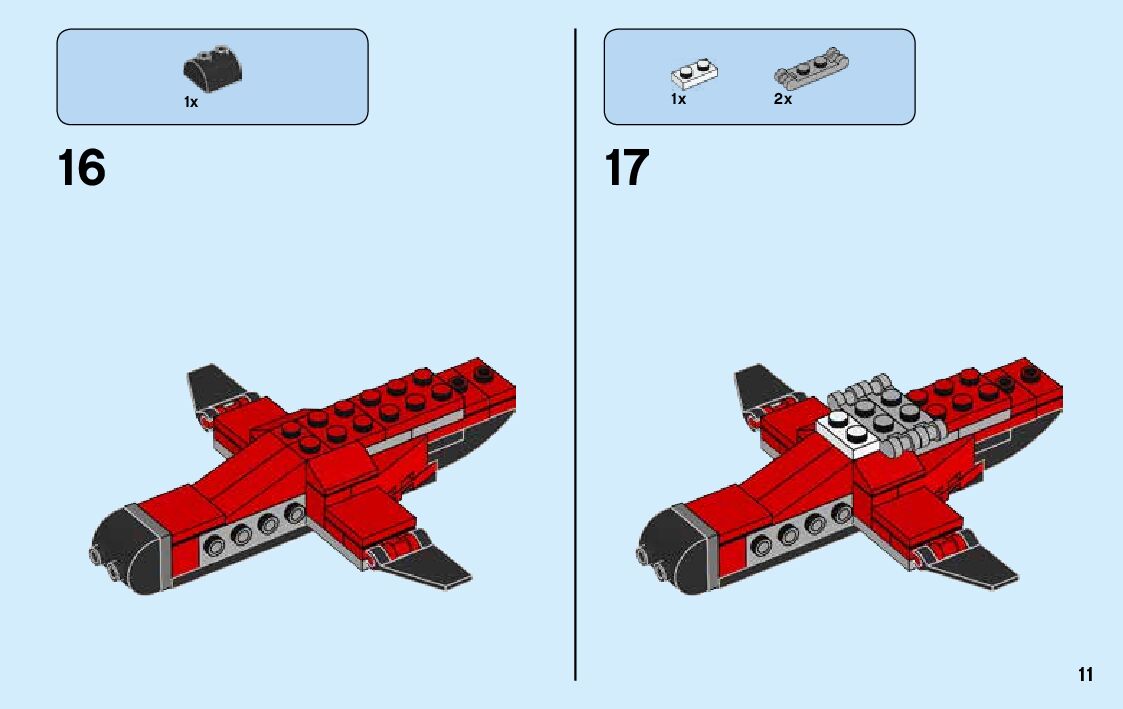 1x

16

1x 2x

17

11