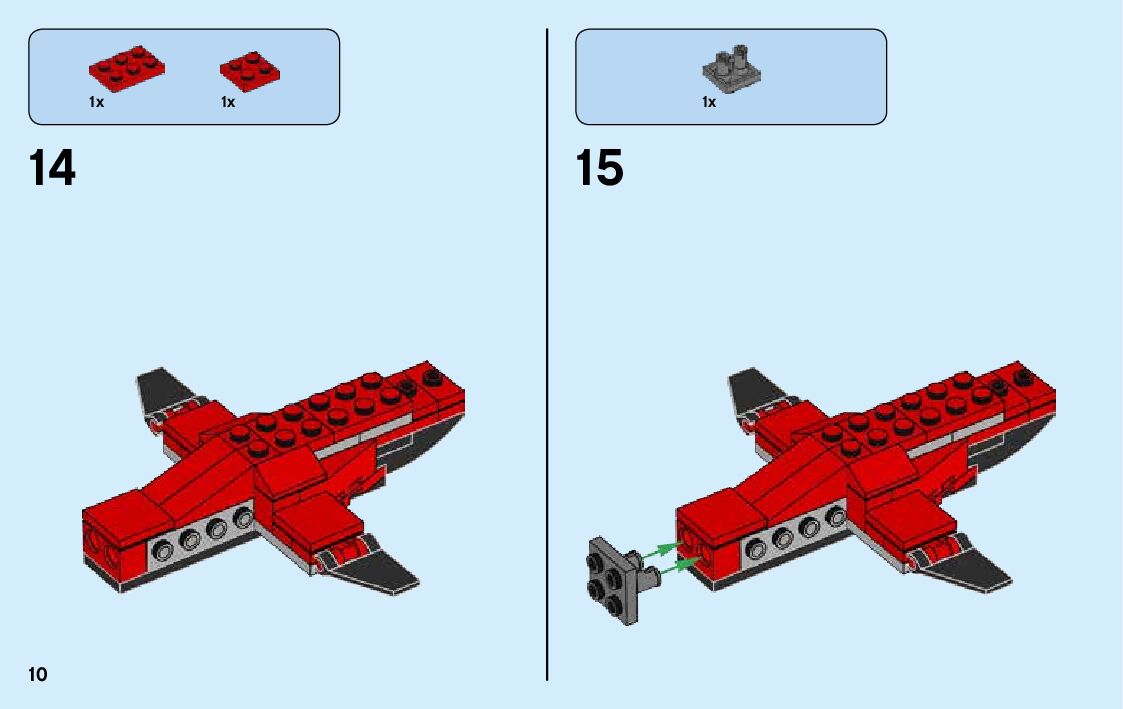 1x 1x

14

1x

15

10