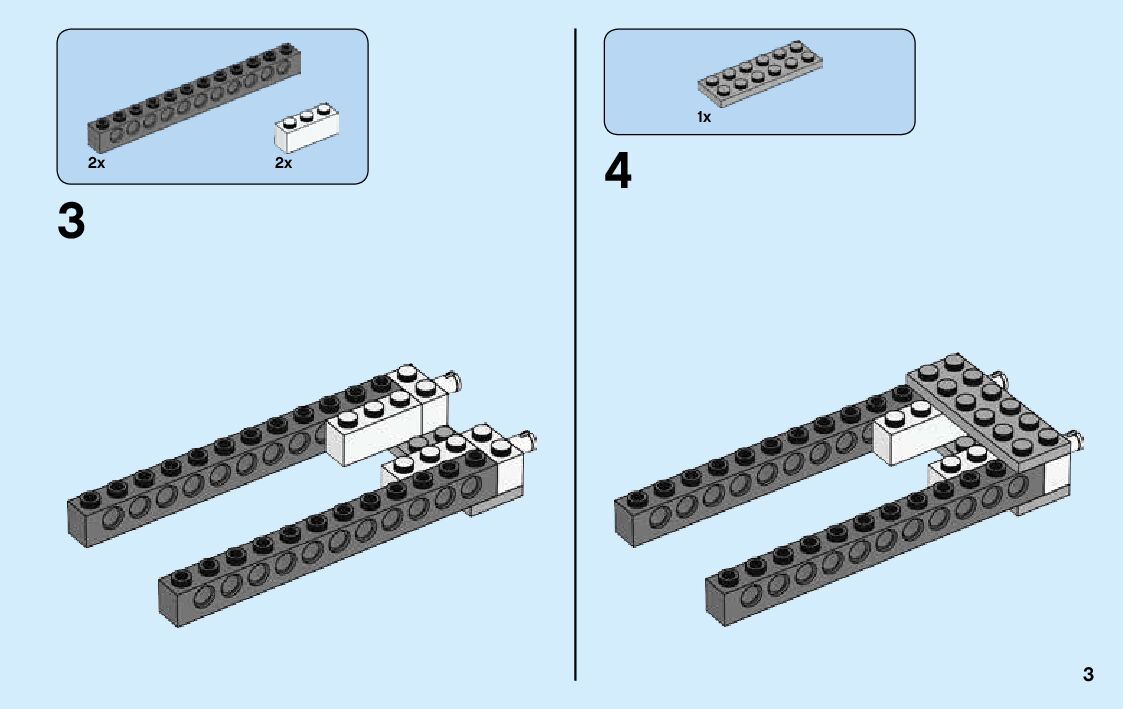 2x

2x

3

1x

4

3