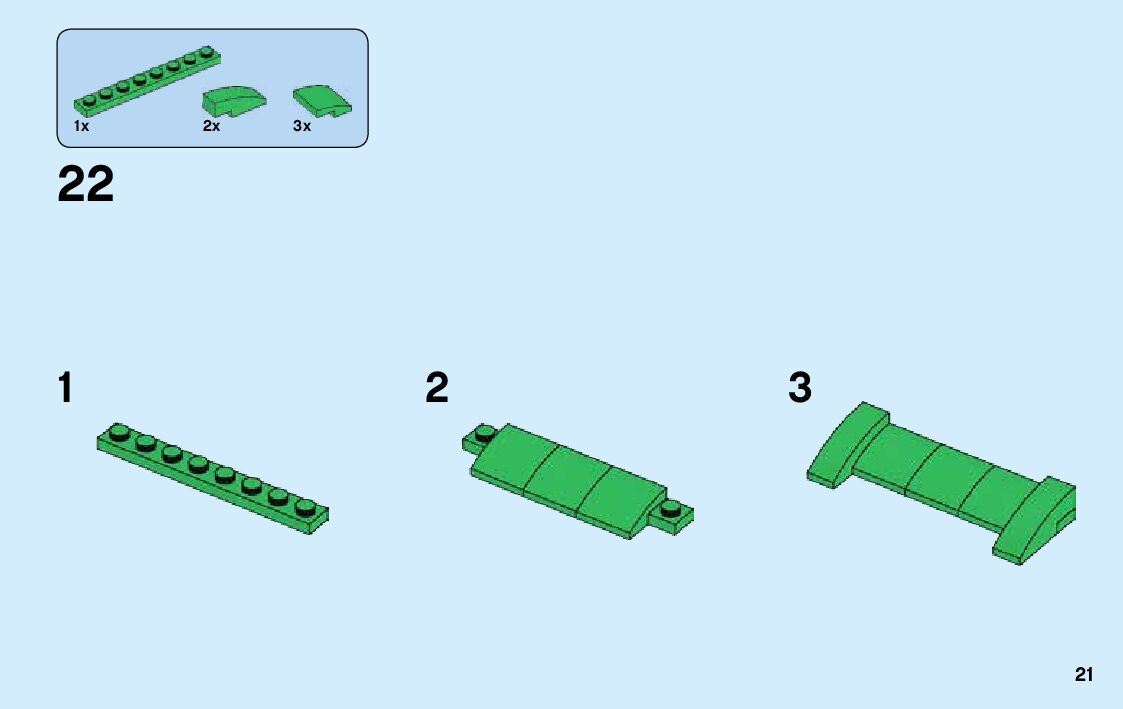 1x 2x 3x

22

1

2

3

21