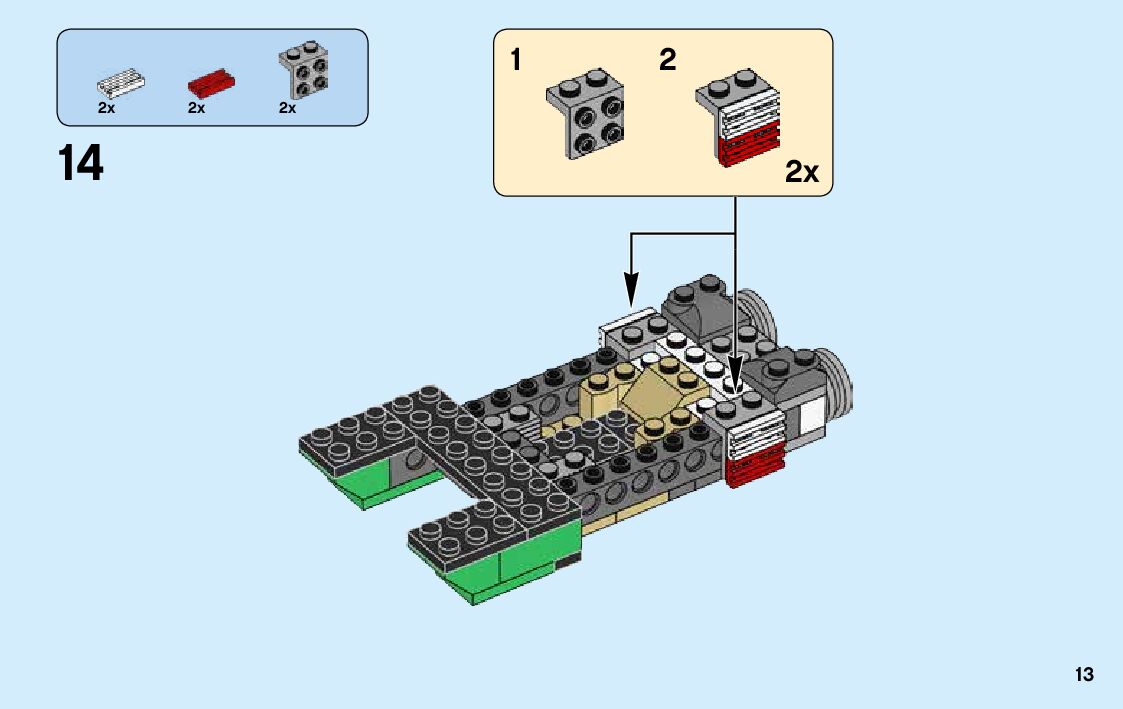 2x 2x 2x

14

1 2

2x

13