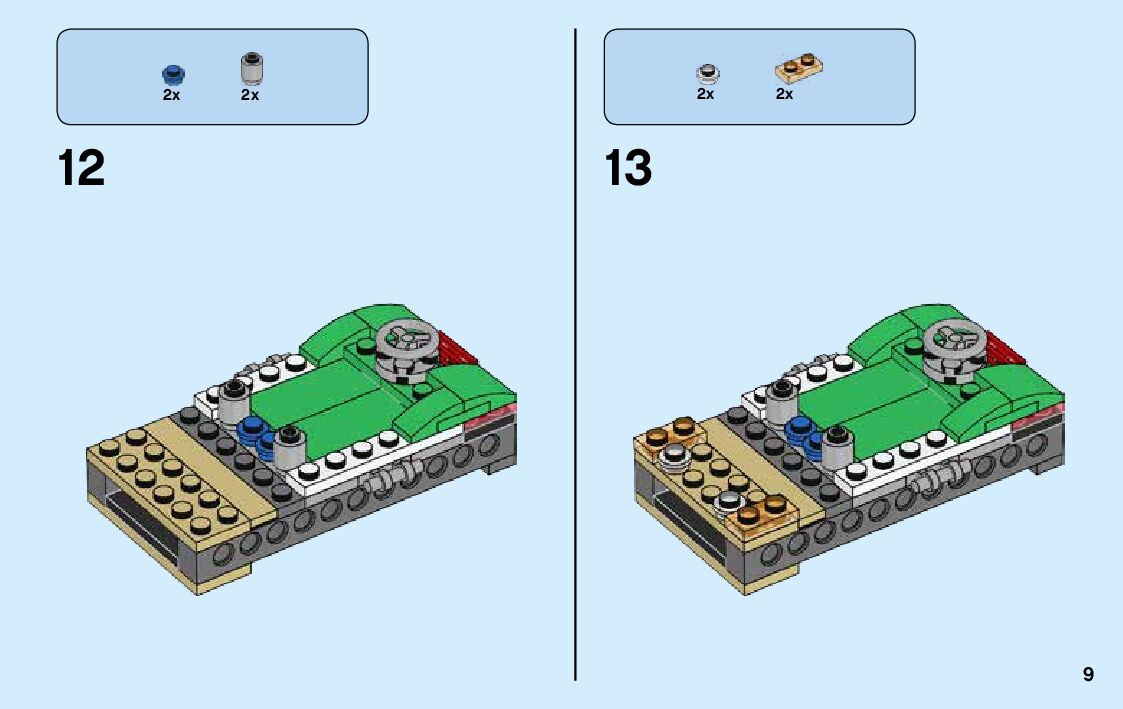 2x 2x

12

2x 2x

13

9