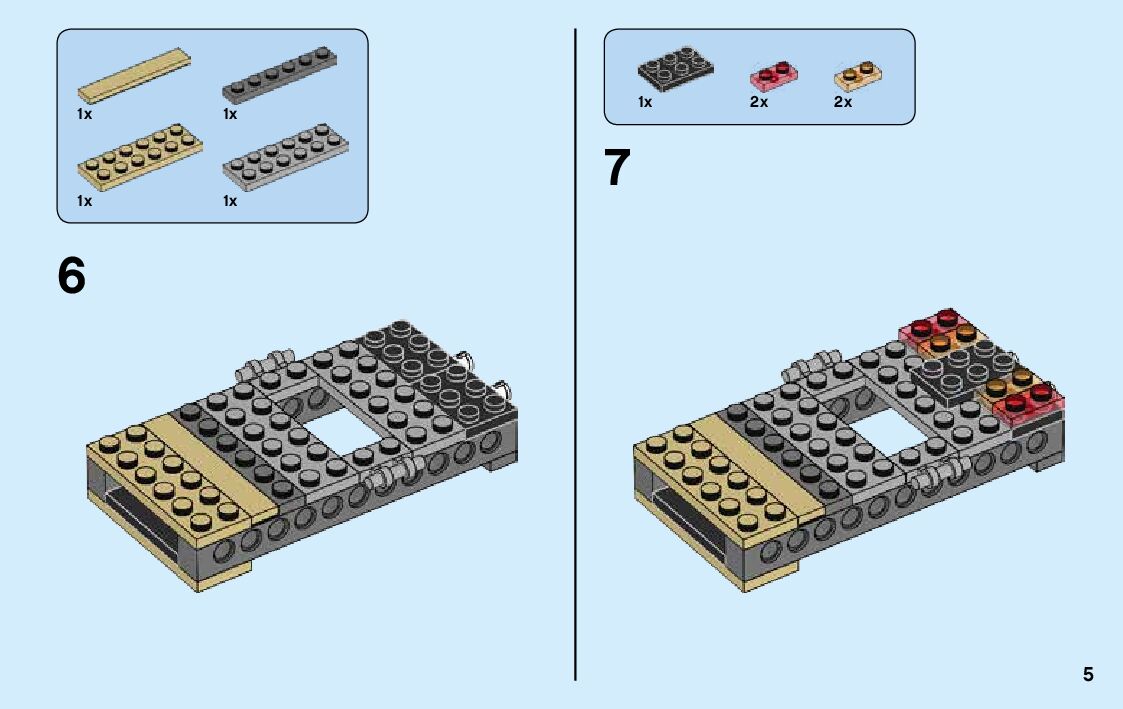 1x
1x
1x
1x

6

1x
2x
2x

7

5