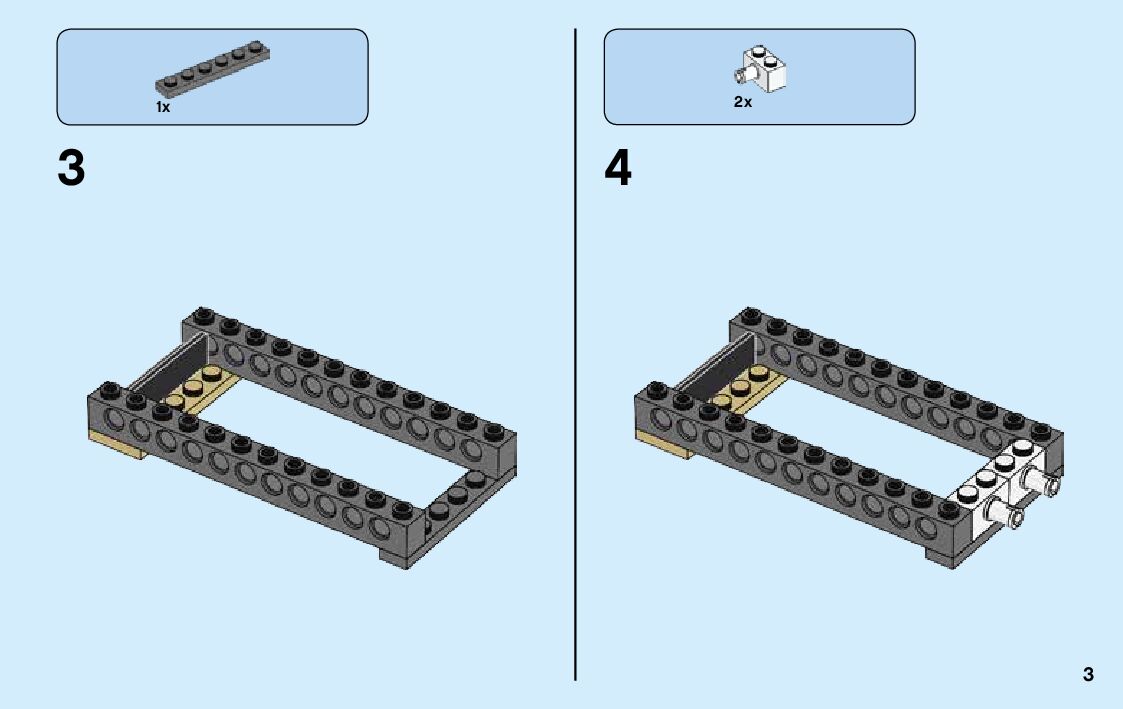 1x

3

2x

4

3