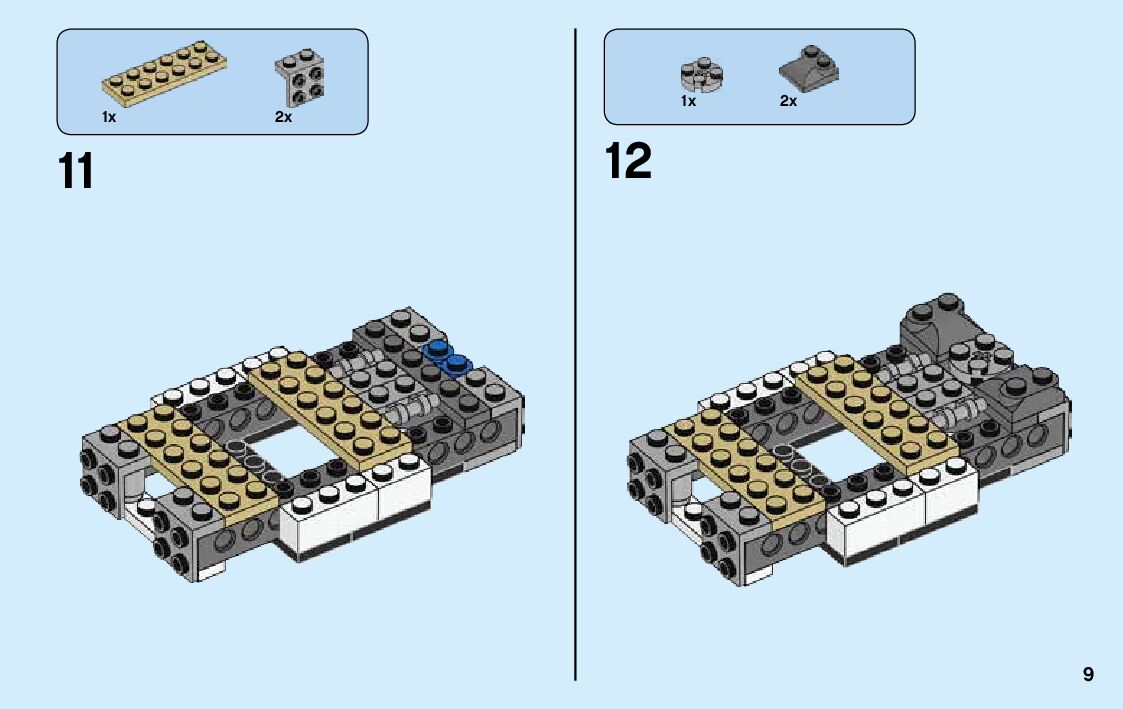 1x
2x

11

1x
2x

12

9