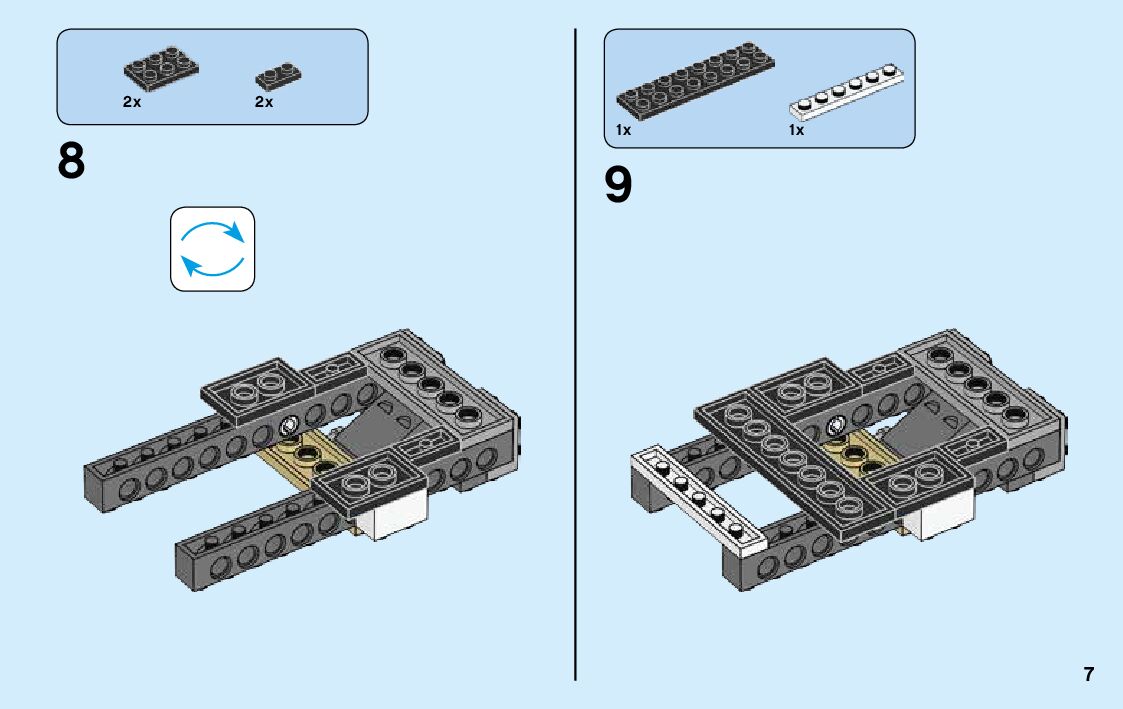 2x 2x

8

1x 1x

9

7