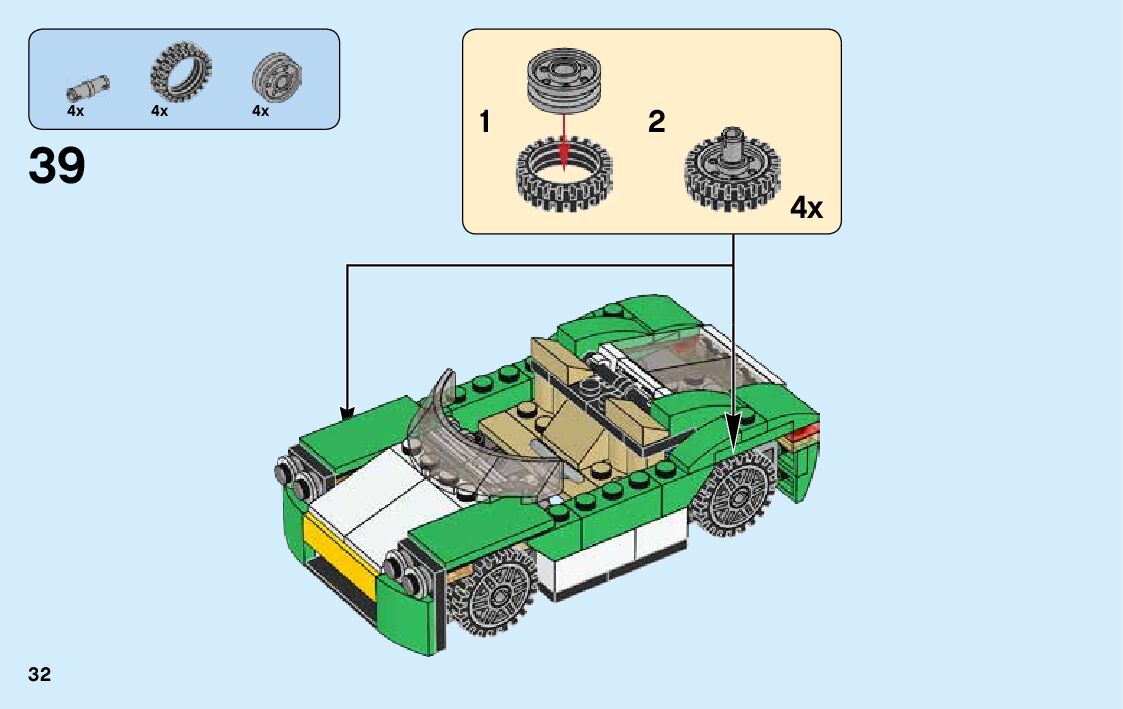 4x 4x 4x

39

1

2

4x

32