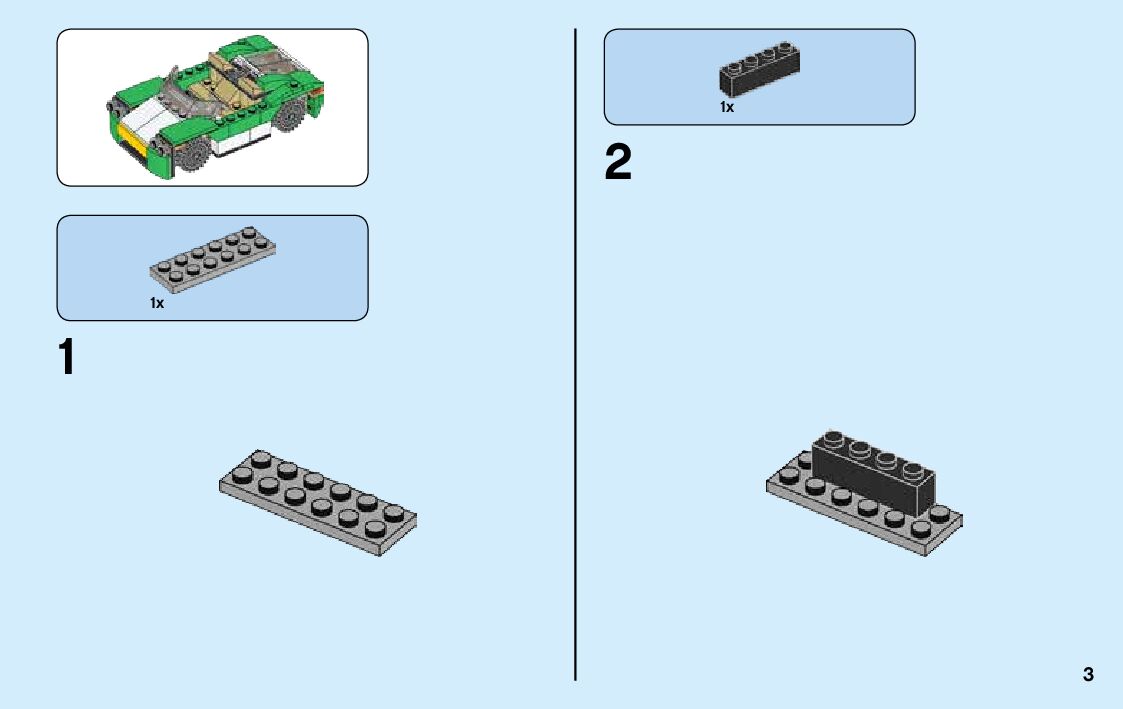 1x

1

1x

2

3