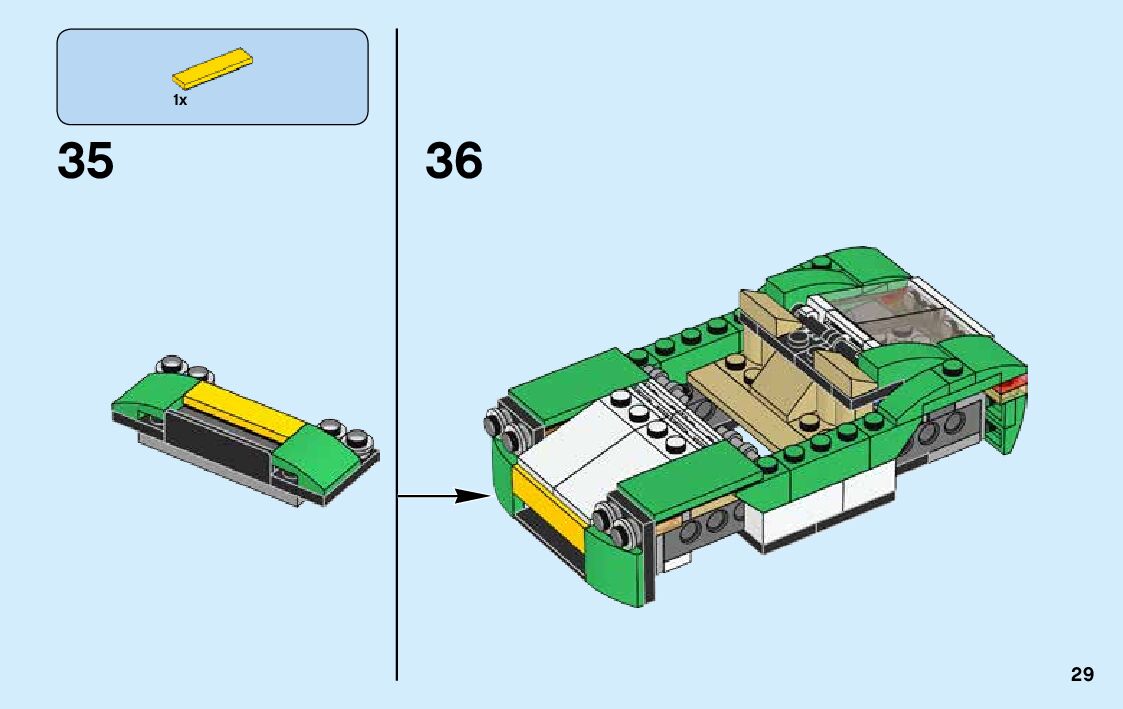 1x

35

36

29