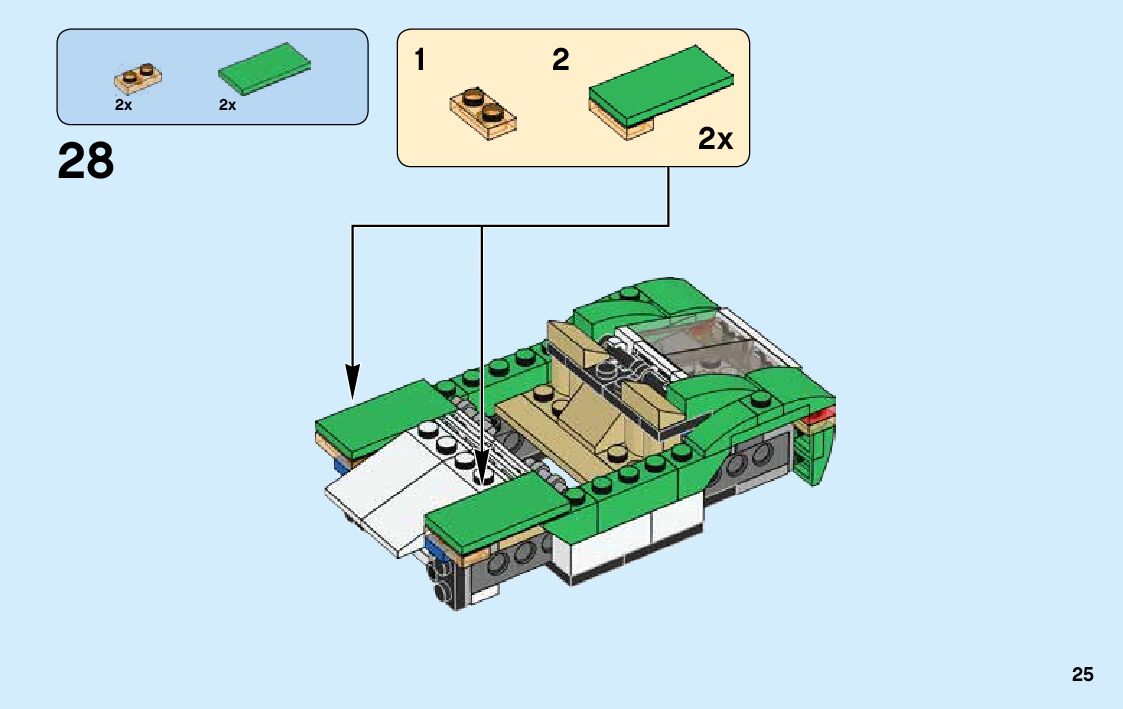 2x 2x

28

1 2

2x

25