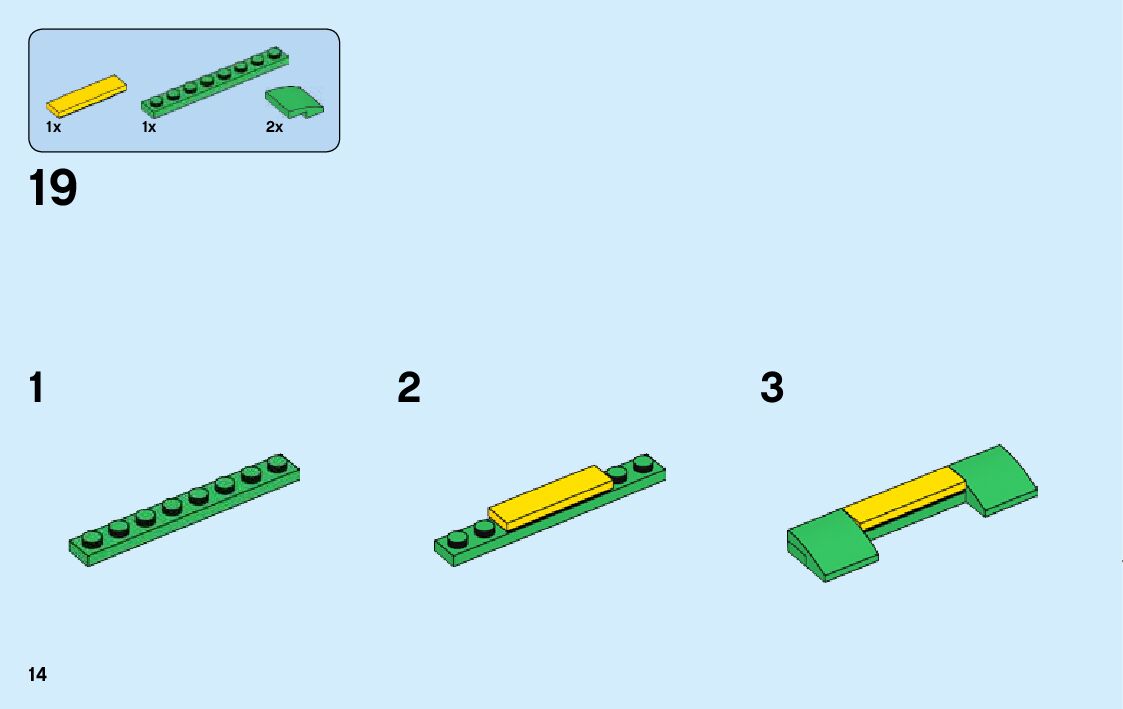 1x 1x 2x

19

1

2

3

14