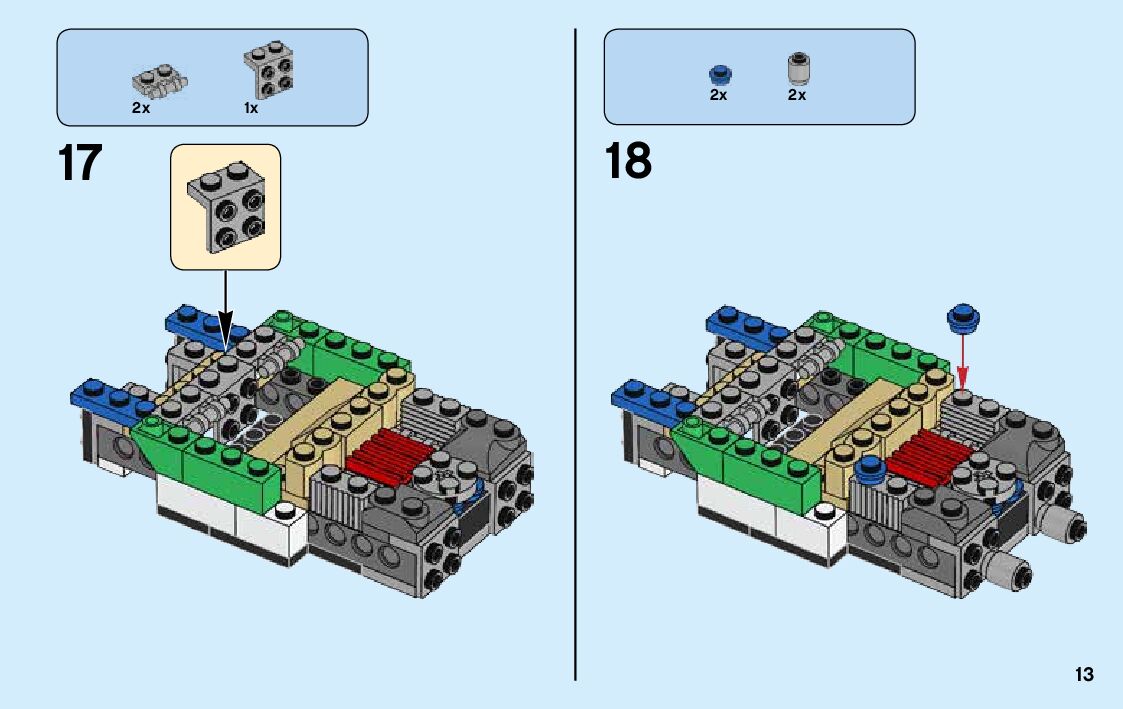 2x 1x

17

2x 2x

18

13