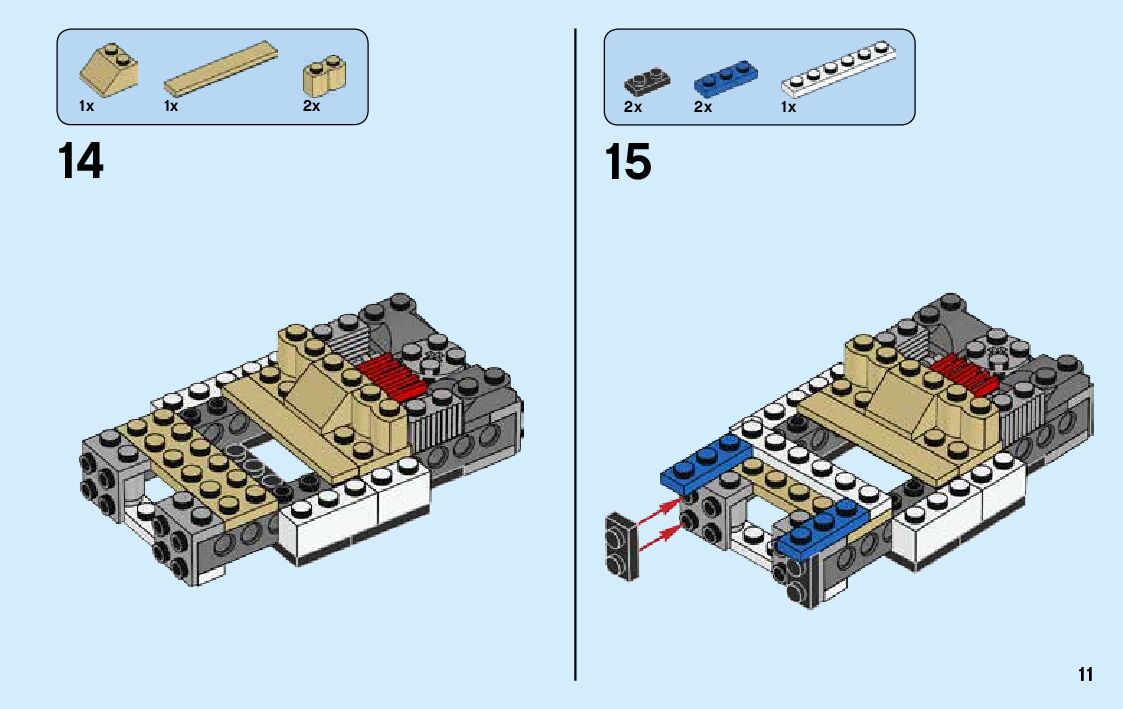 1x 1x 2x

14

2x 2x 1x

15

11