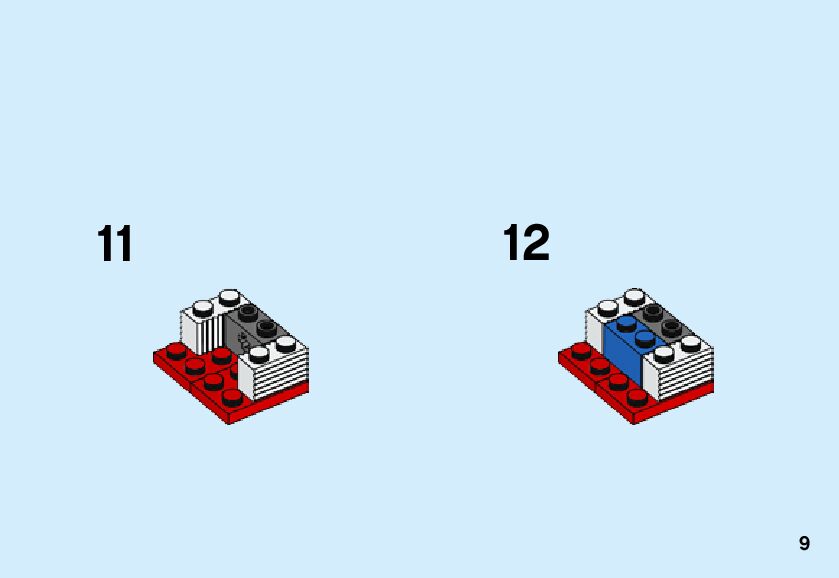 11

12

9