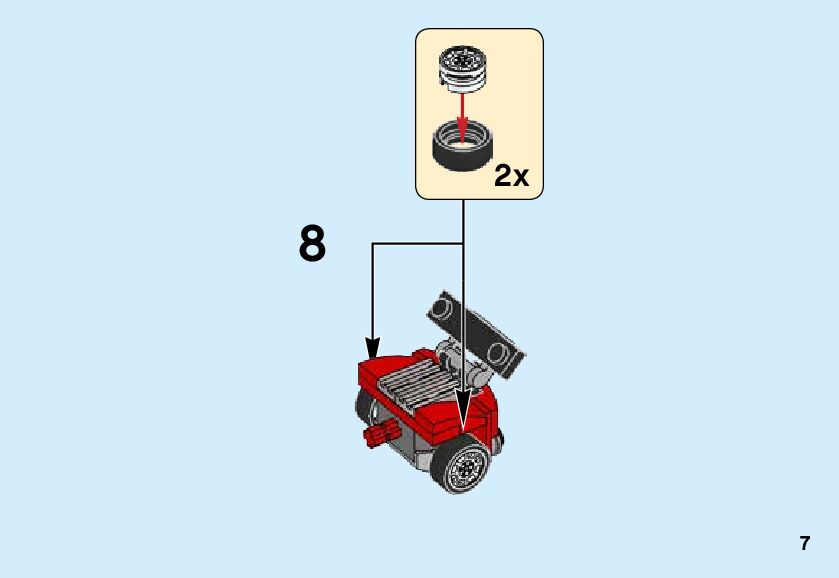 2x

8

7