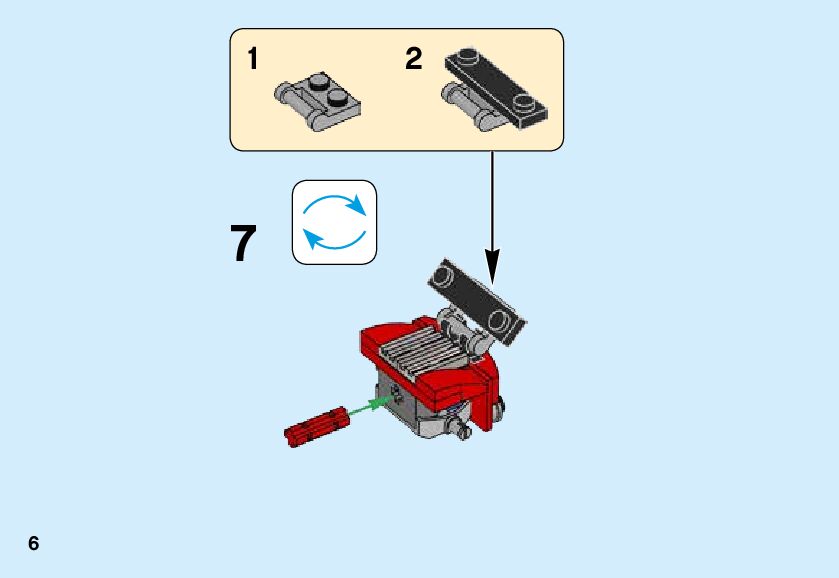 1

2

7

6