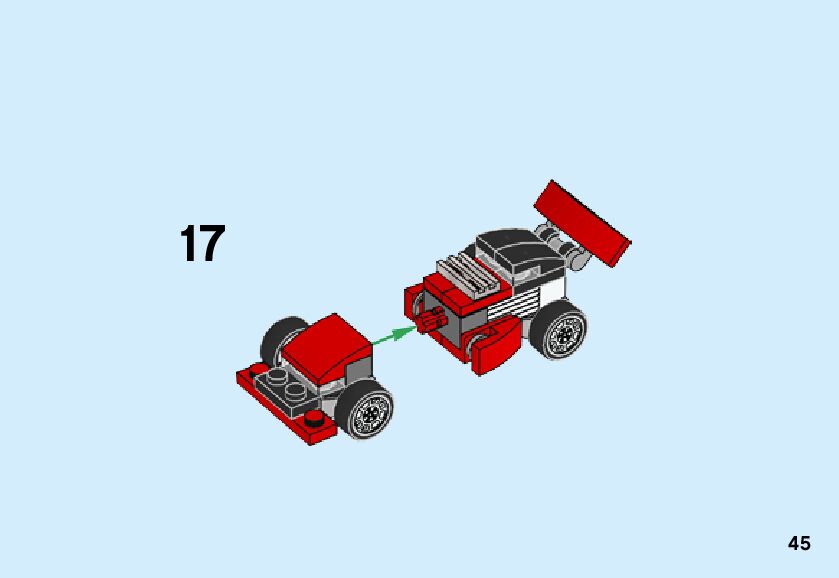 17

45