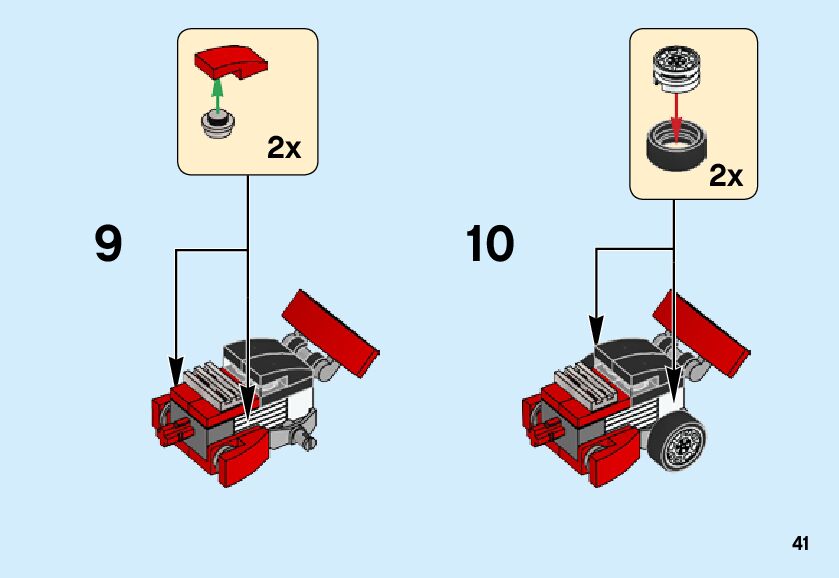 2x

9

2x

10

41