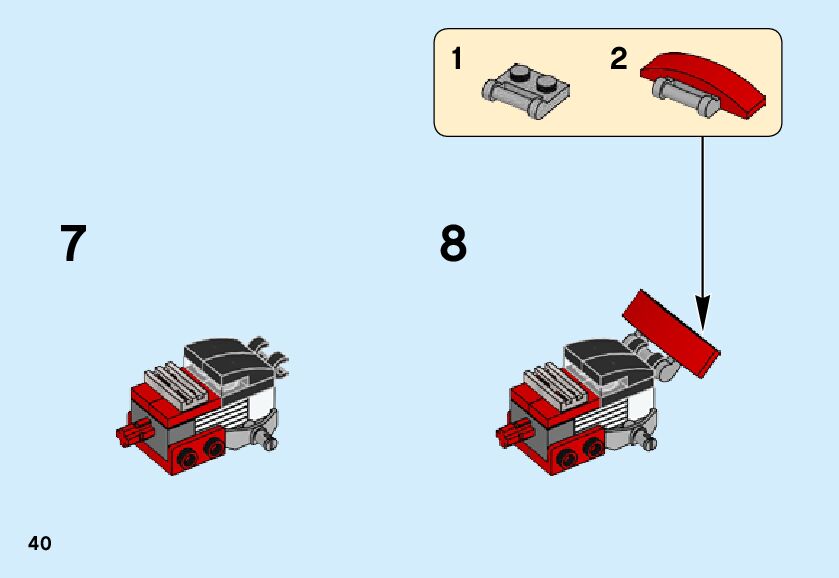 1 2

7

8

40