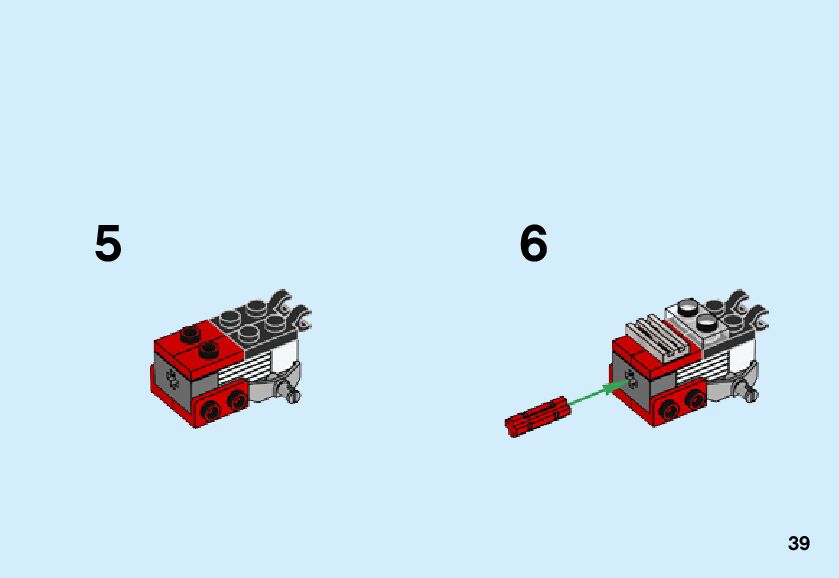 5

6

39