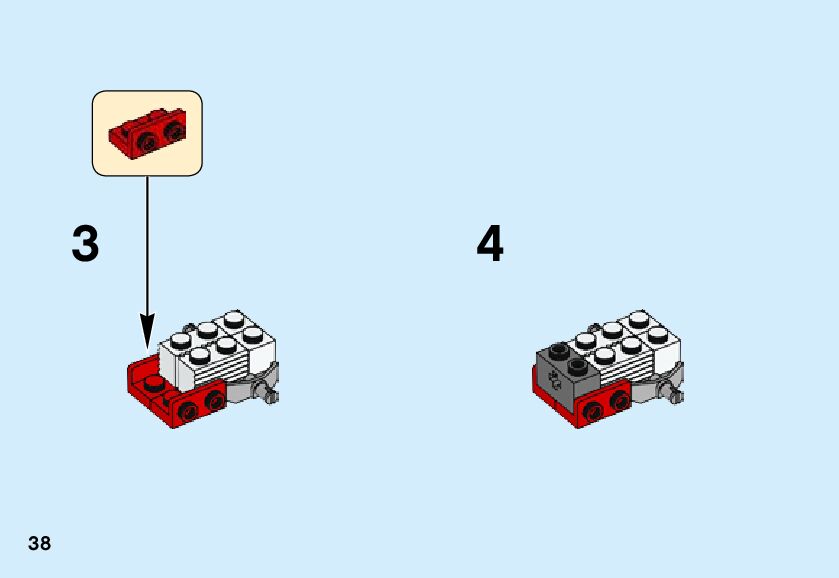 3

4

38