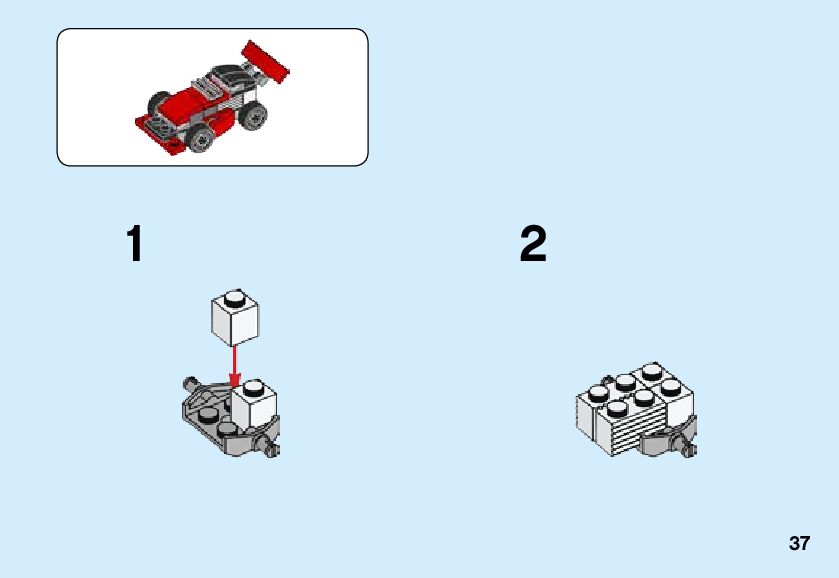 1

2

37