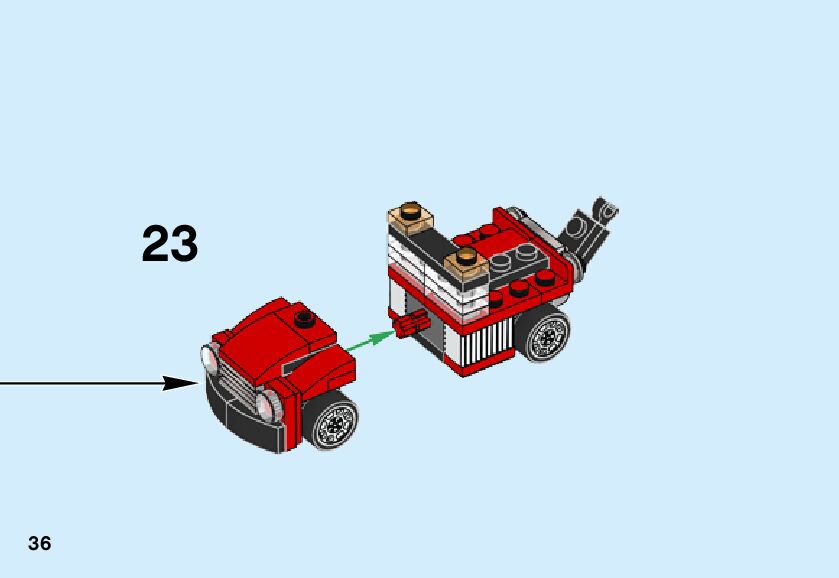 23

36