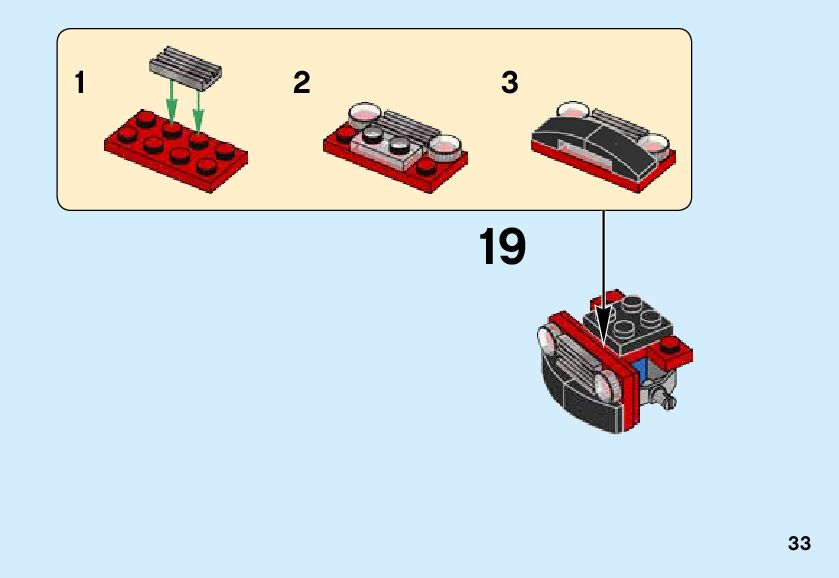 1

2

3

19

33