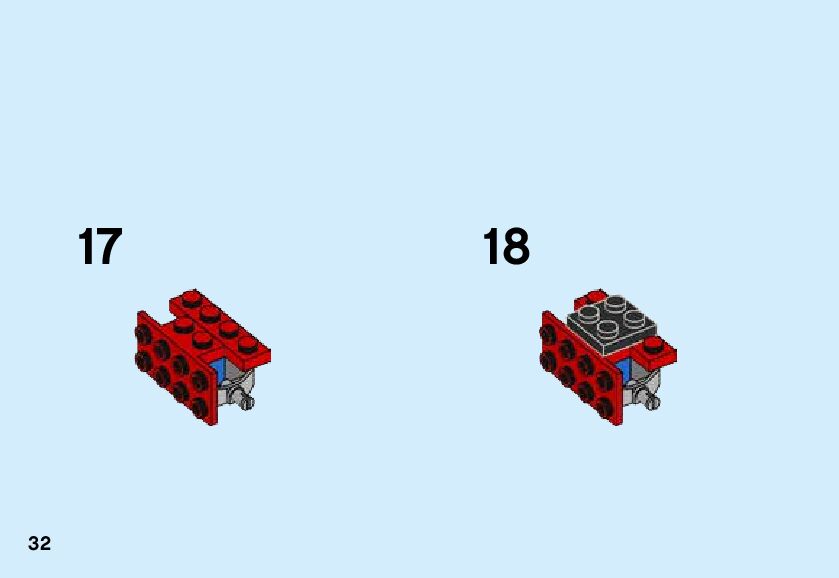 17

18

32