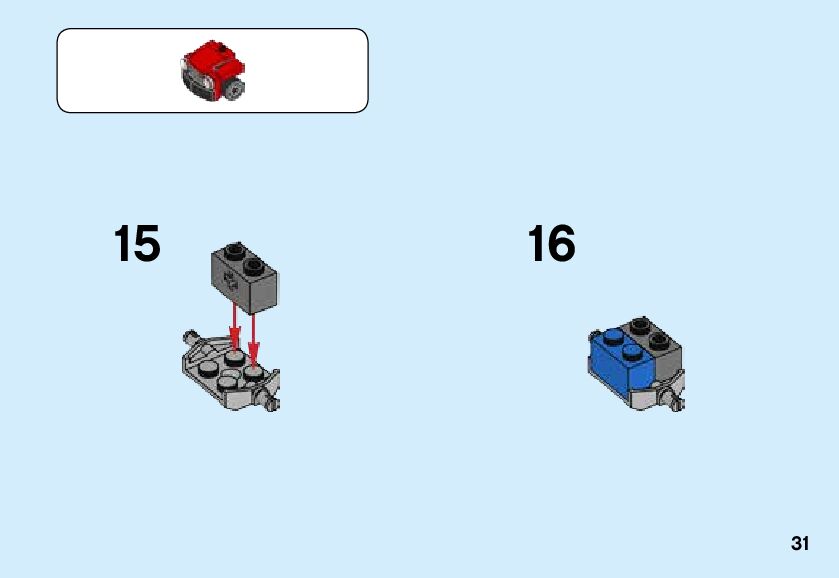 15

16

31