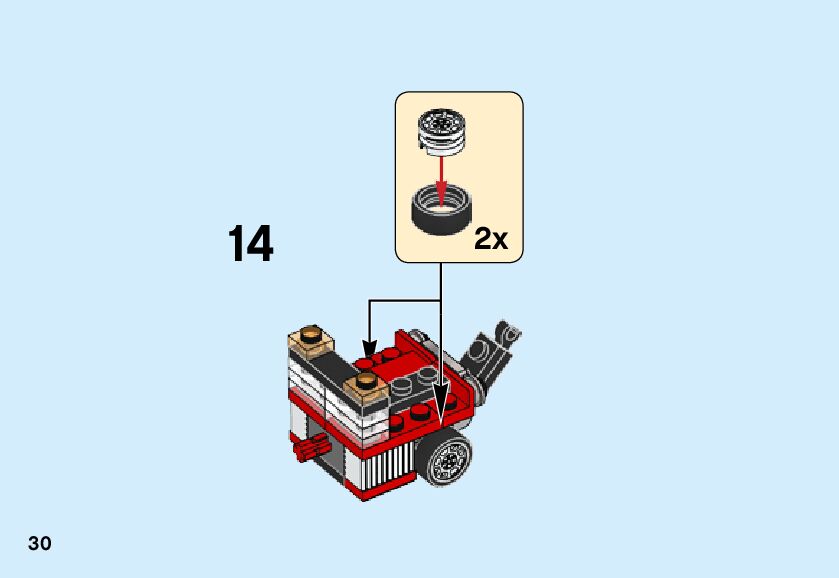 14

2x

30