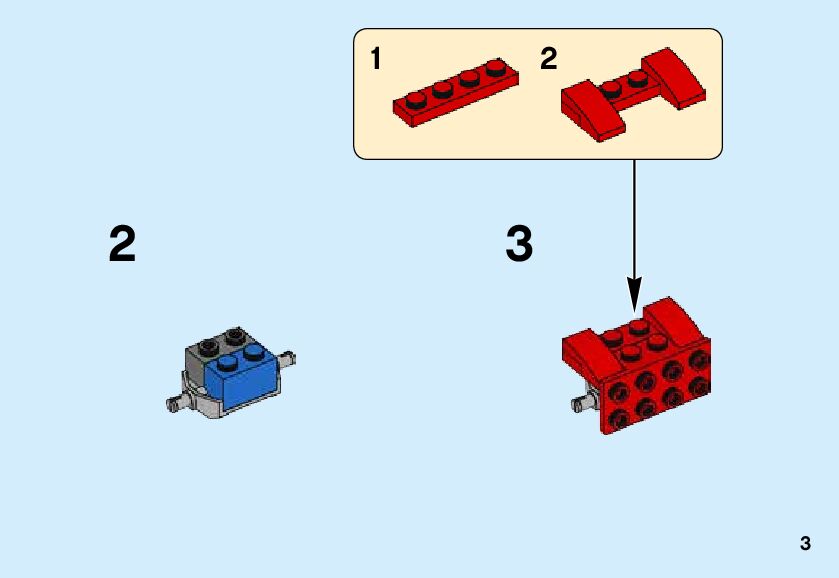 1 2

2

3

3