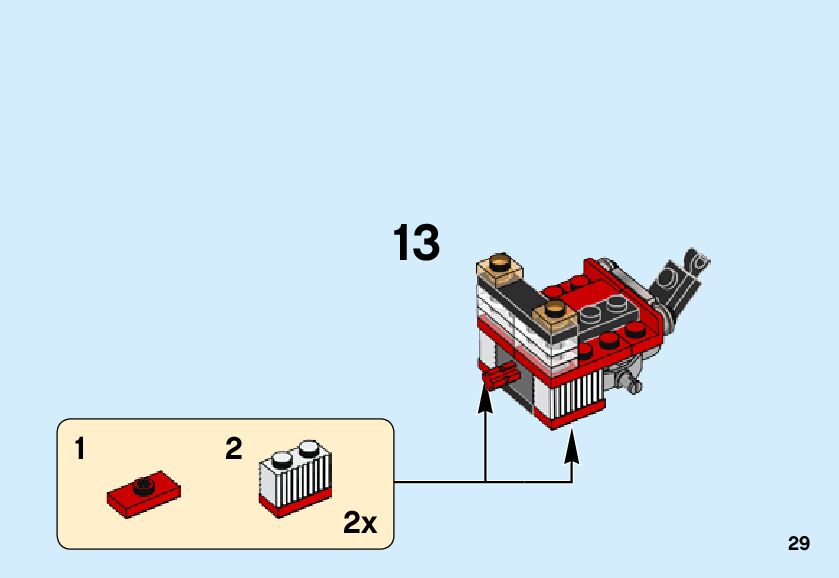 13

1

2

2x

29