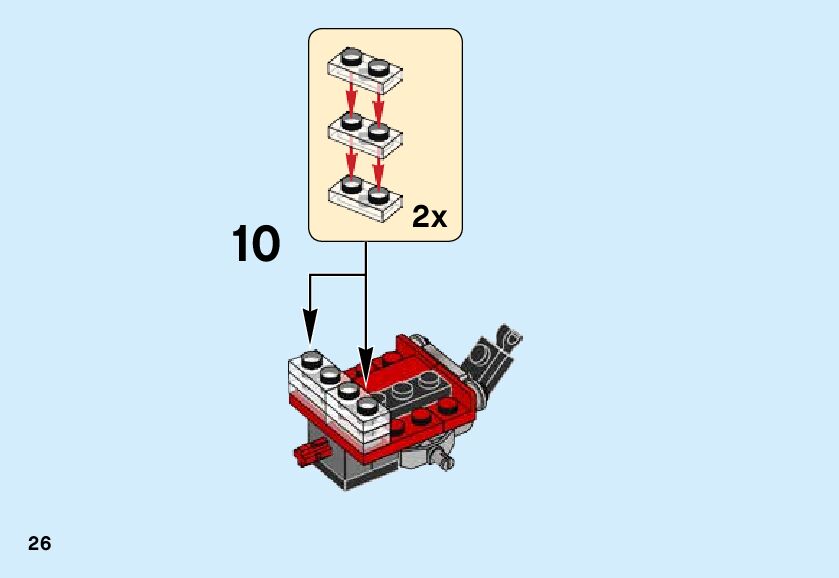 2x

10

26