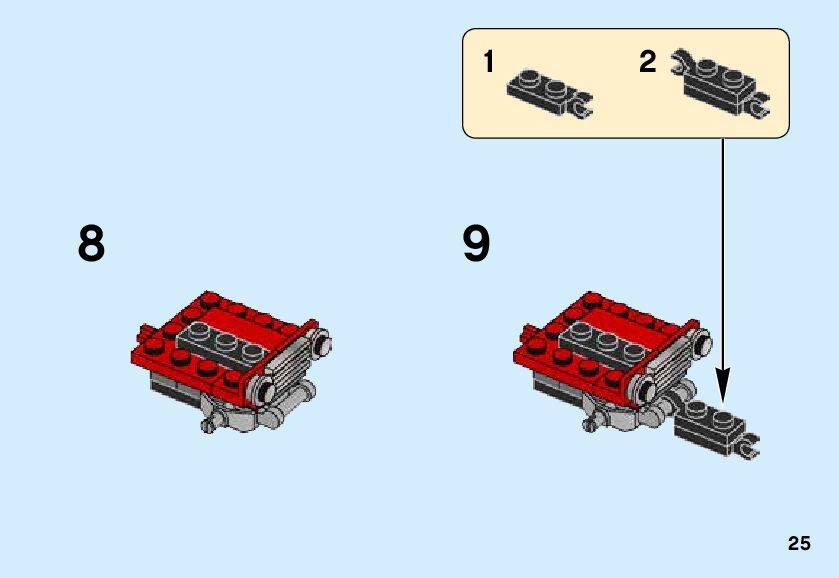 1

2

8

9

25