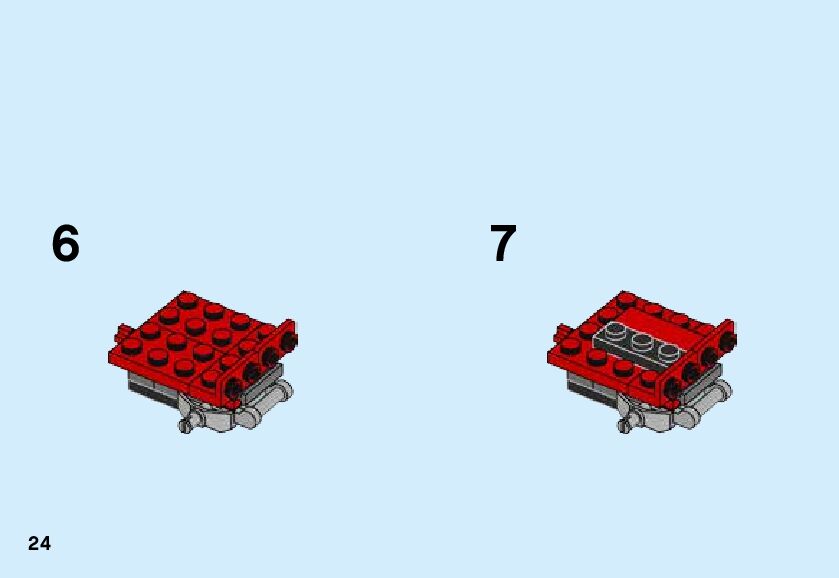 6

7

24