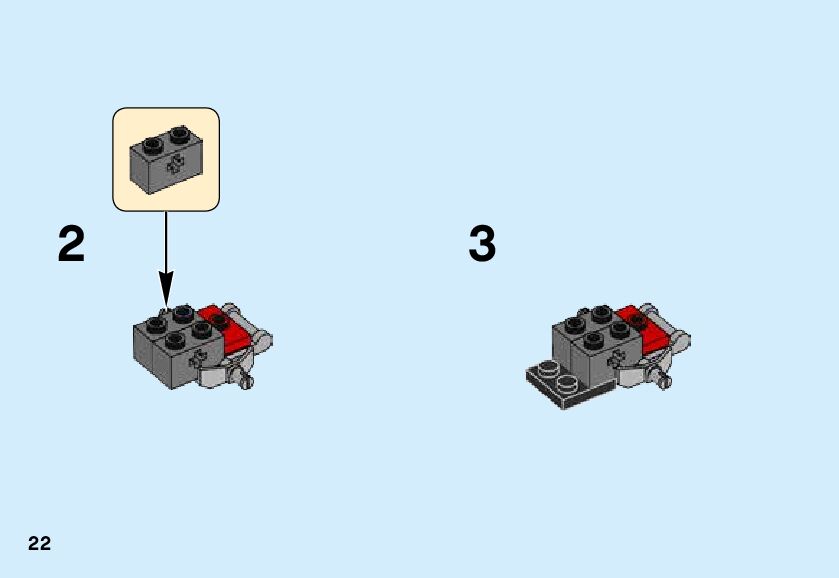 2

3

22