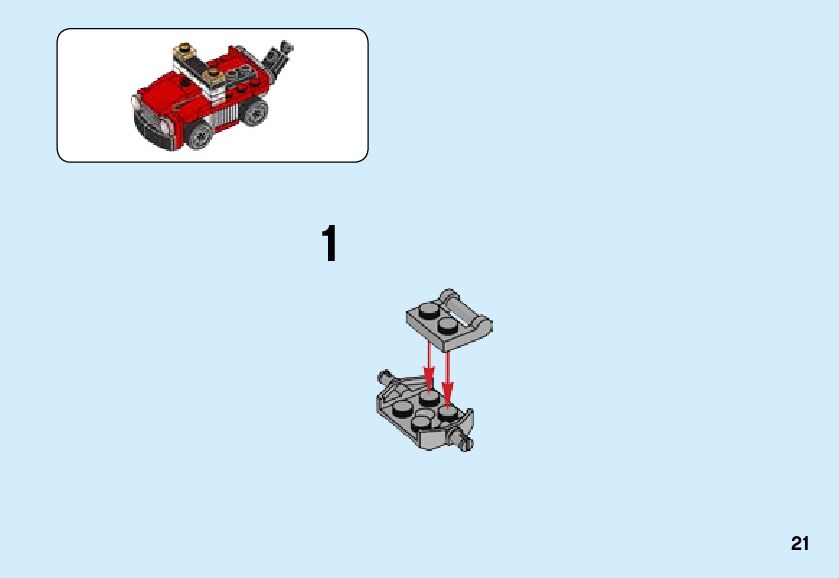 1

21