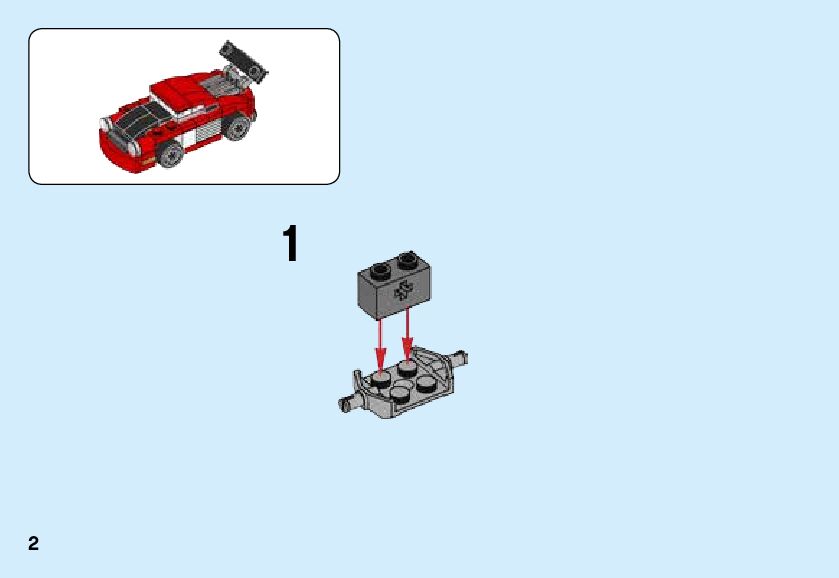 1

2