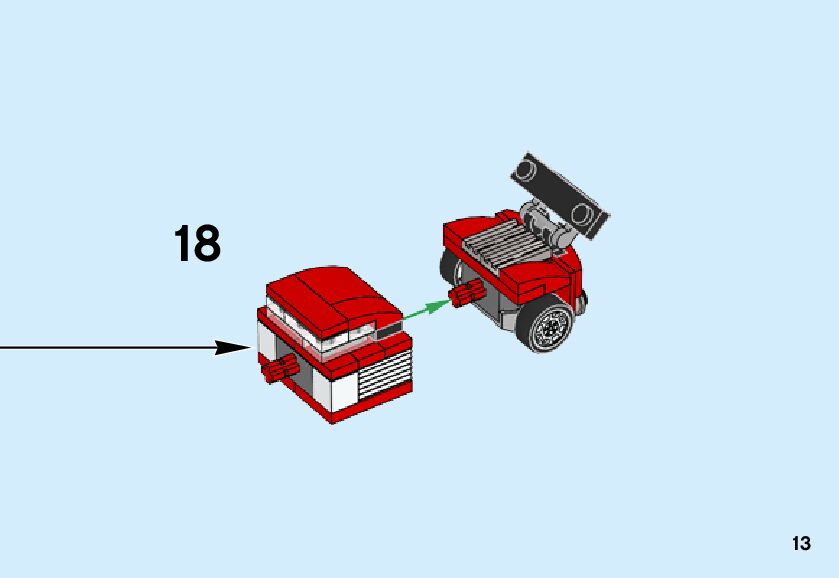 18

13